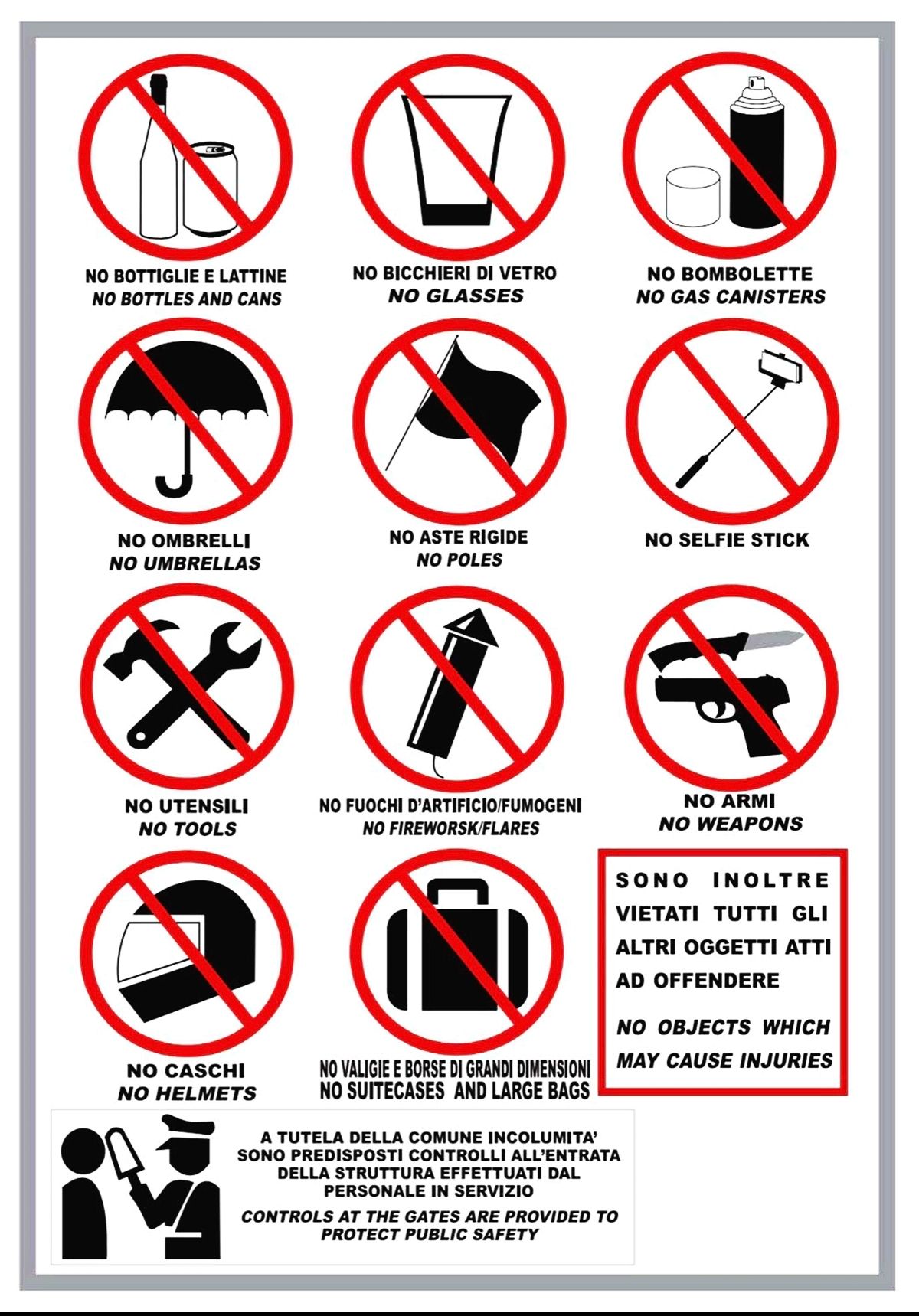 NO BOTTIGLIE E LATTINE
NO BOTTLES AND CANS

NO BICCHIERI DI VETRO
NO GLASSES

NO BOMBOLETTE
NO GAS CANISTERS

NO OMBRELLI
NO UMBRELLAS

NO ASTE RIGIDE
NO POLES

NO SELFIE STICK

NO UTENSILI
NO TOOLS

NO FUOCHI D'ARTIFICIO/FUMOGENI
NO FIREWORSK/FLARES

NO ARMI
NO WEAPONS

NO CASCHI
NO HELMETS

NO VALIGIE E BORSE DI GRANDI DIMENSIONI
NO SUITECASES AND LARGE BAGS

SONO INOLTRE VIETATI TUTTI GLI ALTRI OGGETTI ATTI AD OFFENDERE

NO OBJECTS WHICH MAY CAUSE INJURIES

A TUTELA DELLA COMUNE INCOLUMITA' SONO PREDISPOSTI CONTROLLI ALL'ENTRATA DELLA STRUTTURA EFFETTUATI DAL PERSONALE IN SERVIZIO

CONTROLS AT THE GATES ARE PROVIDED TO PROTECT PUBLIC SAFETY